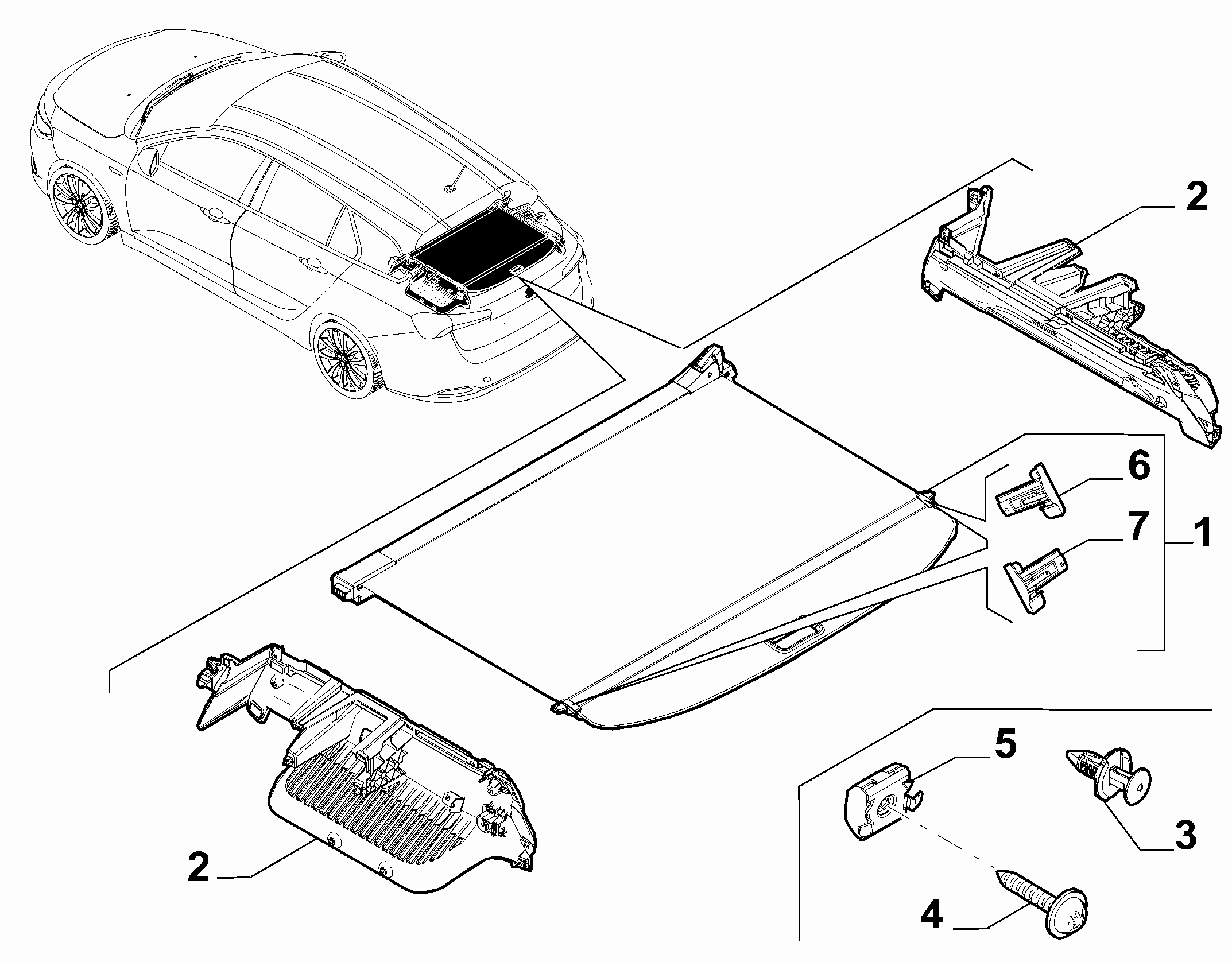 2
6
7
1
2
5
3
4